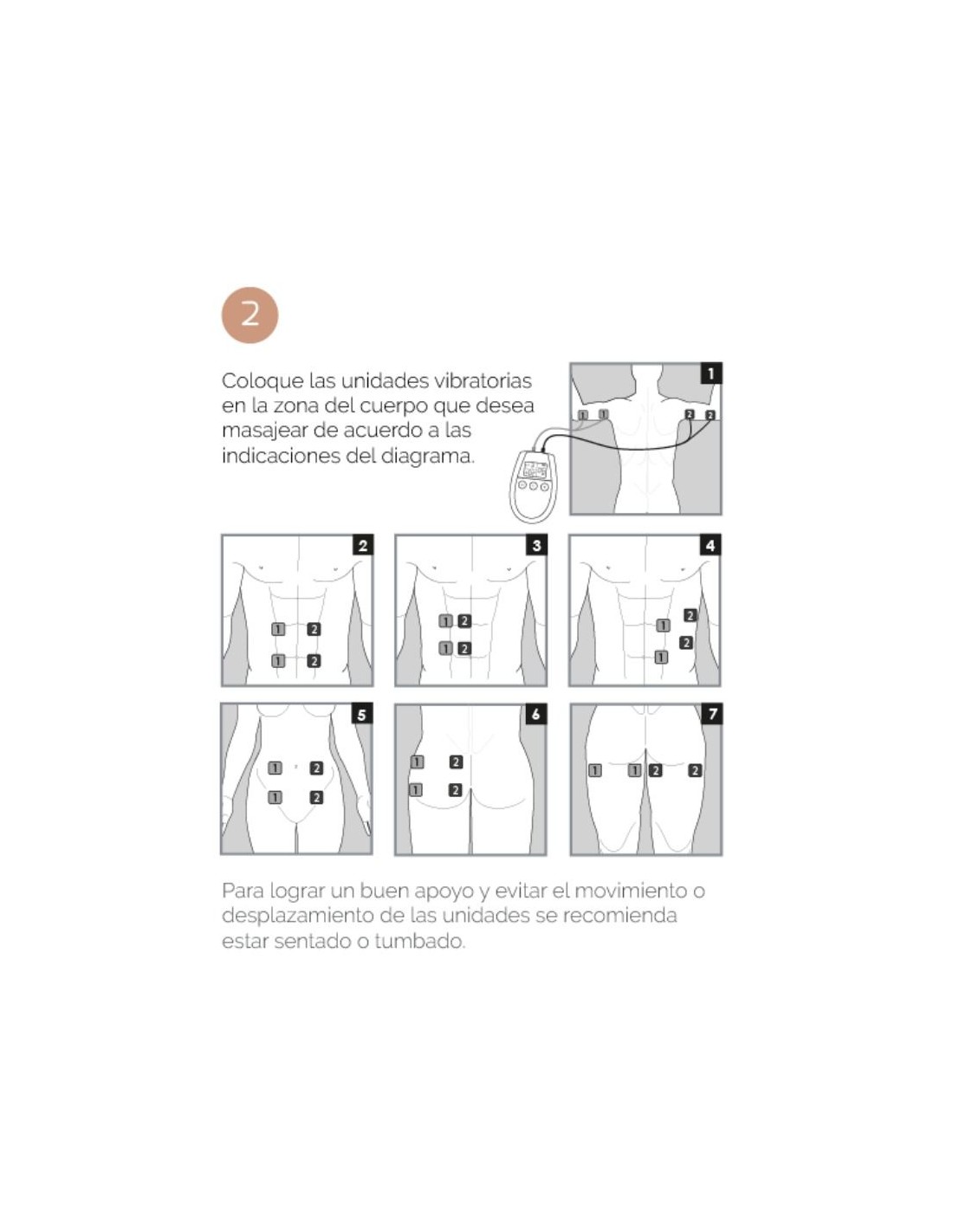 2

Coloque las unidades vibratorias en la zona del cuerpo que desea masajear de acuerdo a las indicaciones del diagrama.

1
1 1 2 2

2
1 2
1 2

3
1 2
1 2

4
2
1
2
1

5
1 2
1 2

6
1 2
1 2

7
1 1 2 2

Para lograr un buen apoyo y evitar el movimiento o desplazamiento de las unidades se recomienda estar sentado o tumbado.